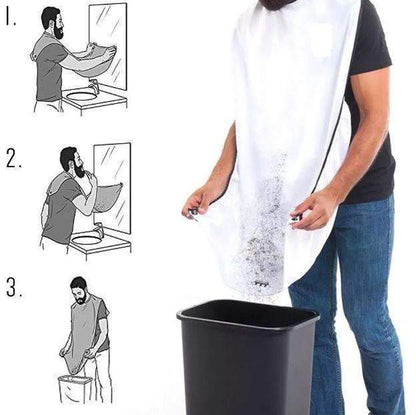 1.

2.

3.