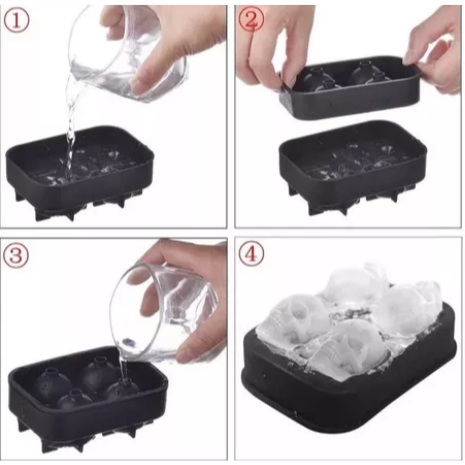 ①

②

③

④