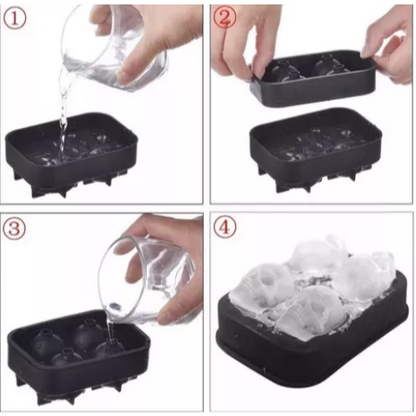 ①

②

③

④